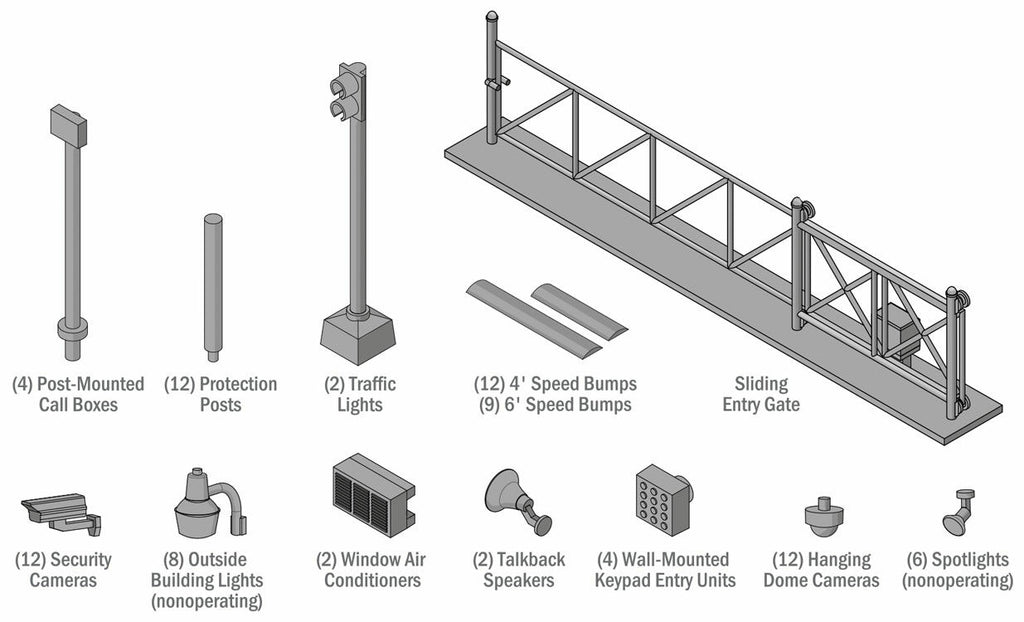 (4) Post-Mounted Call Boxes

(12) Protection Posts

(2) Traffic Lights

(12) 4' Speed Bumps
(9) 6' Speed Bumps

Sliding Entry Gate

(12) Security Cameras

(8) Outside Building Lights (nonoperating)

(2) Window Air Conditioners

(2) Talkback Speakers

(4) Wall-Mounted Keypad Entry Units

(12) Hanging Dome Cameras

(6) Spotlights (nonoperating)